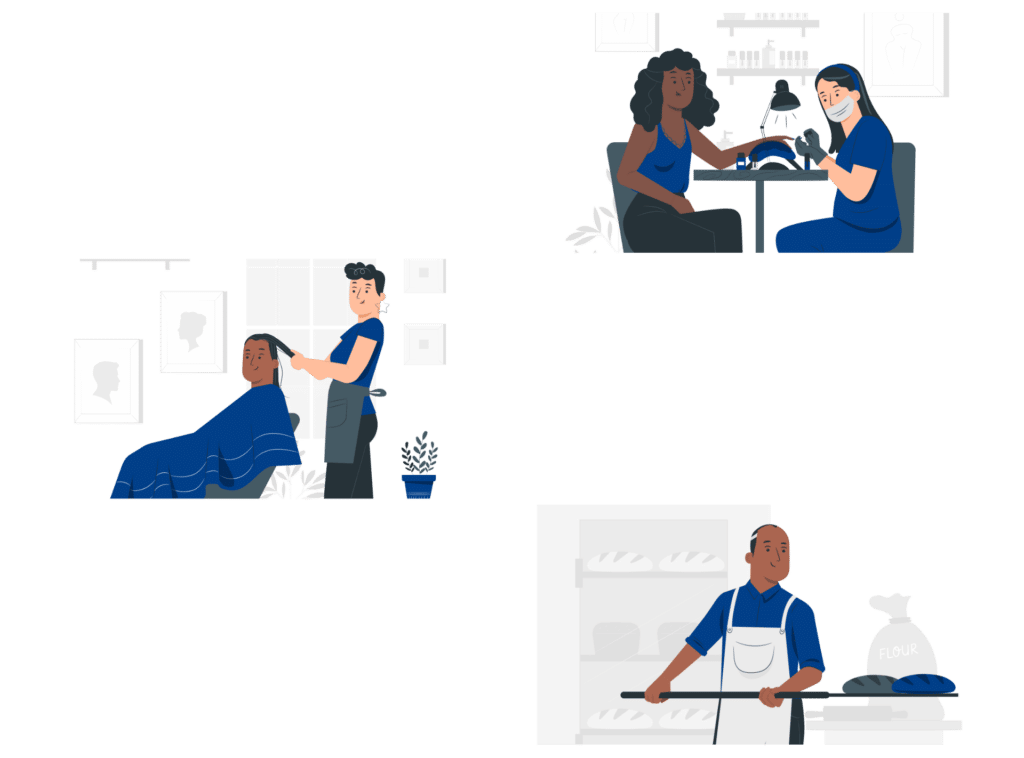 FLOUR