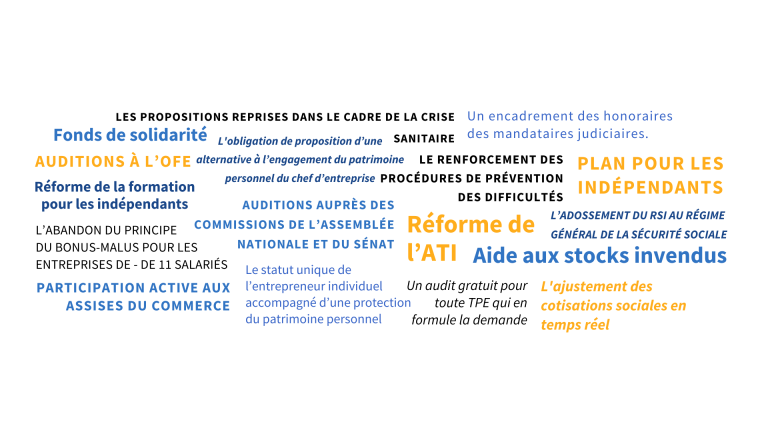 LES PROPOSITIONS REPRISES DANS LE CADRE DE LA CRISE SANITAIRE

Un encadrement des honoraires des mandataires judiciaires.

Fonds de solidarité

L'obligation de proposition d'une alternative à l'engagement du patrimoine personnel du chef d'entreprise

AUDITIONS À L'OFE

LE RENFORCEMENT DES PROCÉDURES DE PRÉVENTION DES DIFFICULTÉS

PLAN POUR LES INDÉPENDANTS

Réforme de la formation pour les indépendants

AUDITIONS AUPRÈS DES COMMISSIONS DE L'ASSEMBLÉE NATIONALE ET DU SÉNAT

L'ADOSSEMENT DU RSI AU RÉGIME GÉNÉRAL DE LA SÉCURITÉ SOCIALE

L'ABANDON DU PRINCIPE DU BONUS-MALUS POUR LES ENTREPRISES DE - DE 11 SALARIÉS

Réforme de l'ATI

Aide aux stocks invendus

PARTICIPATION ACTIVE AUX ASSISES DU COMMERCE

Le statut unique de l'entrepreneur individuel accompagné d'une protection du patrimoine personnel

Un audit gratuit pour toute TPE qui en formule la demande

L'ajustement des cotisations sociales en temps réel